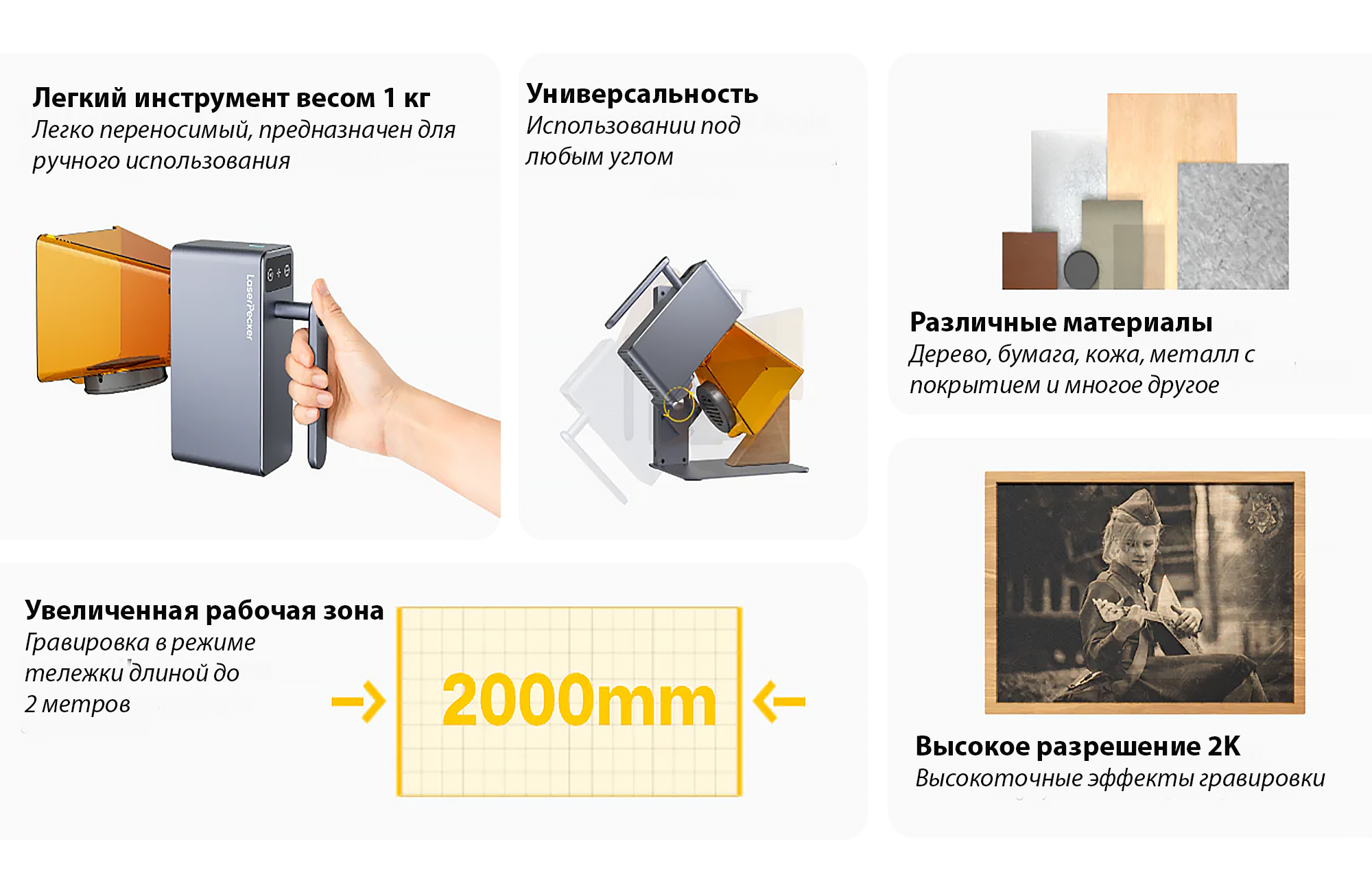 Легкий инструмент весом 1 кг
Легко переносимый, предназначен для ручного использования

LaserPecker

Универсальность
Использовании под любым углом

Различные материалы
Дерево, бумага, кожа, металл с покрытием и многое другое

Увеличенная рабочая зона
Гравировка в режиме тележки длиной до 2 метров

2000mm

Высокое разрешение 2K
Высокоточные эффекты гравировки